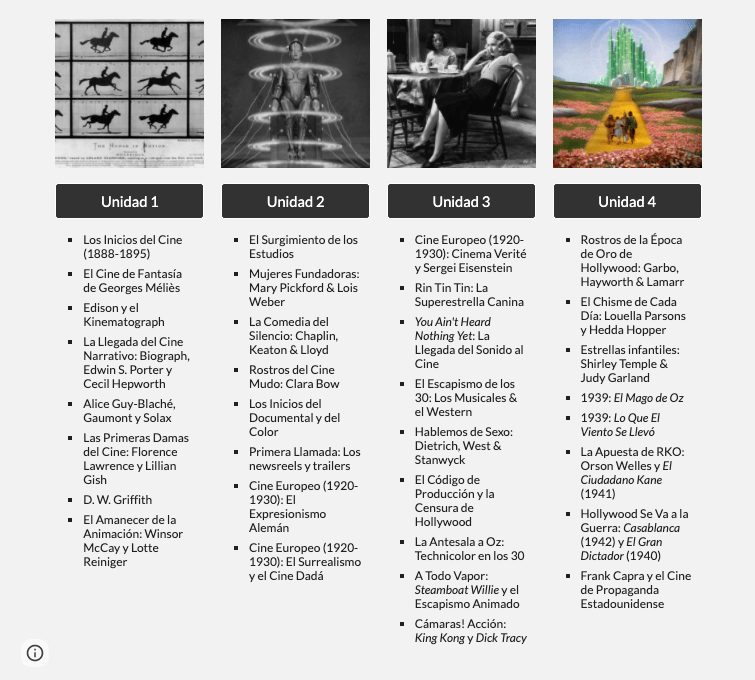 THE HORSE IN MOTION

Unidad 1

- Los Inicios del Cine (1888-1895)
- El Cine de Fantasía de Georges Méliès
- Edison y el Kinematograph
- La Llegada del Cine Narrativo: Biograph, Edwin S. Porter y Cecil Hepworth
- Alice Guy-Blaché, Gaumont y Solax
- Las Primeras Damas del Cine: Florence Lawrence y Lillian Gish
- D. W. Griffith
- El Amanecer de la Animación: Winsor McCay y Lotte Reiniger

Unidad 2

- El Surgimiento de los Estudios
- Mujeres Fundadoras: Mary Pickford & Lois Weber
- La Comedia del Silencio: Chaplin, Keaton & Lloyd
- Rostros del Cine Mudo: Clara Bow
- Los Inicios del Documental y del Color
- Primera Llamada: Los newsreels y trailers
- Cine Europeo (1920-1930): El Expresionismo Alemán
- Cine Europeo (1920-1930): El Surrealismo y el Cine Dadá

Unidad 3

- Cine Europeo (1920-1930): Cinema Verité y Sergei Eisenstein
- Rin Tin Tin: La Superestrella Canina
- You Ain't Heard Nothing Yet: La Llegada del Sonido al Cine
- El Escapismo de los 30: Los Musicales & el Western
- Hablemos de Sexo: Dietrich, West & Stanwyck
- El Código de Producción y la Censura de Hollywood
- La Antesala a Oz: Technicolor en los 30
- A Todo Vapor: Steamboat Willie y el Escapismo Animado
- Cámaras! Acción: King Kong y Dick Tracy

Unidad 4

- Rostros de la Época de Oro de Hollywood: Garbo, Hayworth & Lamarr
- El Chisme de Cada Día: Louella Parsons y Hedda Hopper
- Estrellas infantiles: Shirley Temple & Judy Garland
- 1939: El Mago de Oz
- 1939: Lo Que El Viento Se Llevó
- La Apuesta de RKO: Orson Welles y El Ciudadano Kane (1941)
- Hollywood Se Va a la Guerra: Casablanca (1942) y El Gran Dictador (1940)
- Frank Capra y el Cine de Propaganda Estadounidense